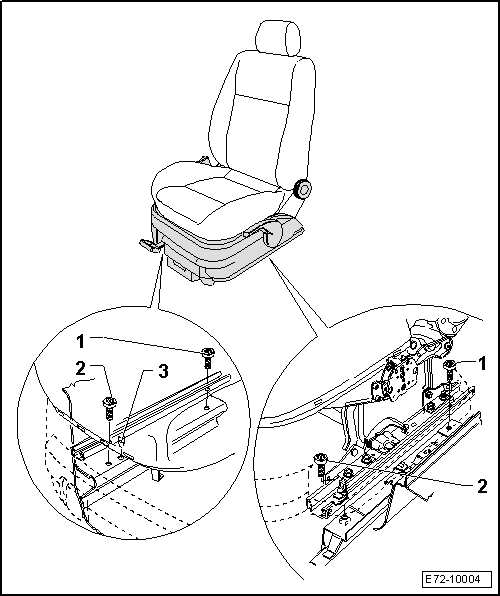 1
2
3
1
2
E72-10004