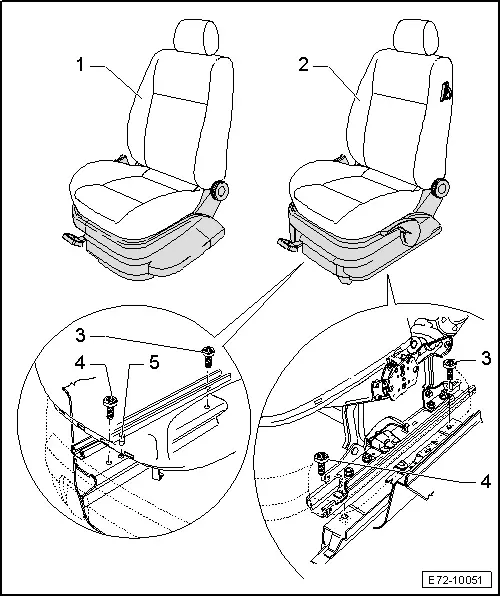 1
2
3
4
5
3
4
E72-10051