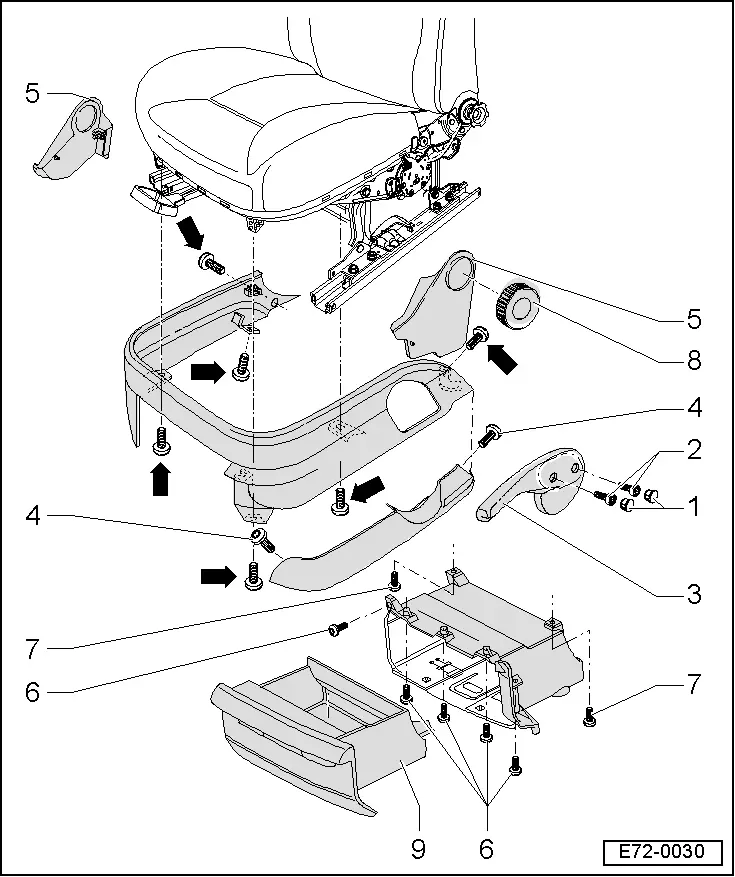 5
5
8
4
2
1
4
3
7
6
7
9
6
E72-0030