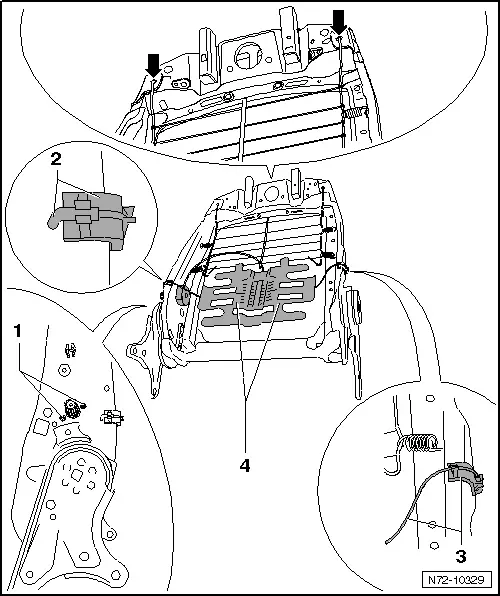 2

1

4

3

N72-10329