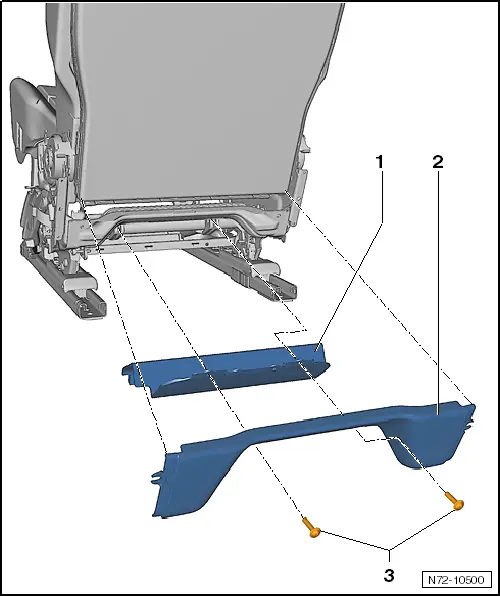 1
2
3
N72-10500