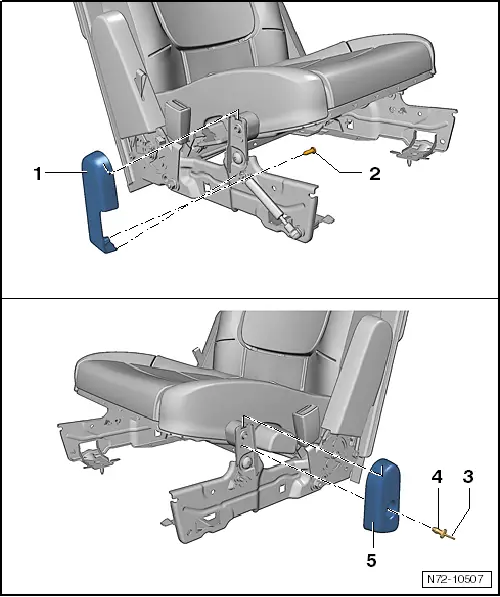 1
2
4
3
5
N72-10507