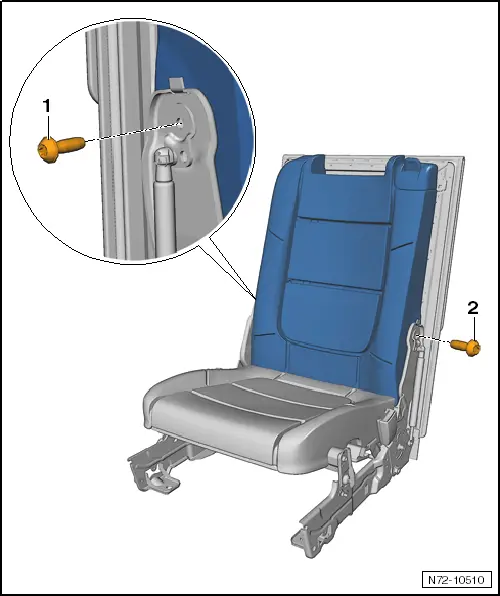 1

2

N72-10510