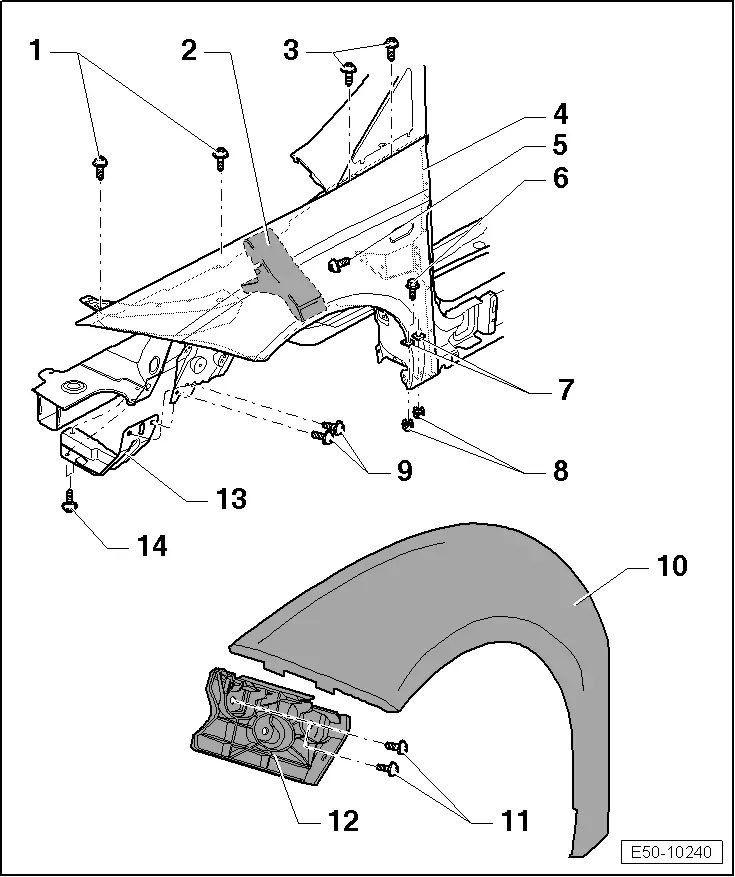 1
2
3
4
5
6
7
8
9
13
14
10
12
11
E50-10240