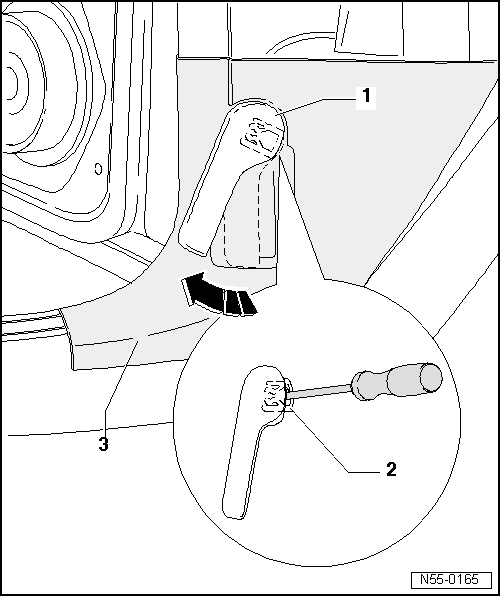 1

3

2

N55-0165