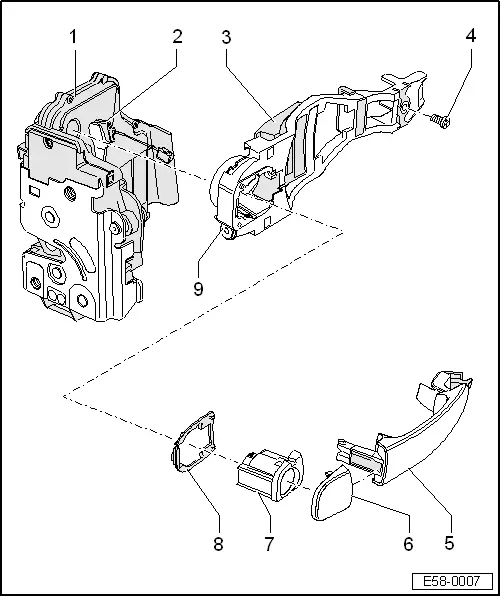 1
2
3
4
9
8
7
6
5
E58-0007