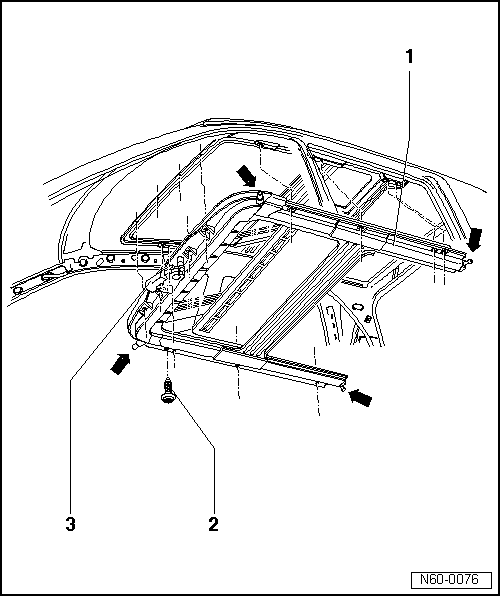 1

3

2

N60-0076