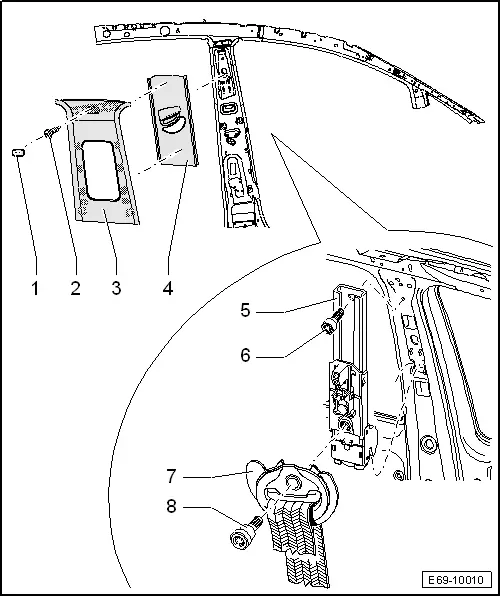 1
2
3
4
5
6
7
8
E69-10010