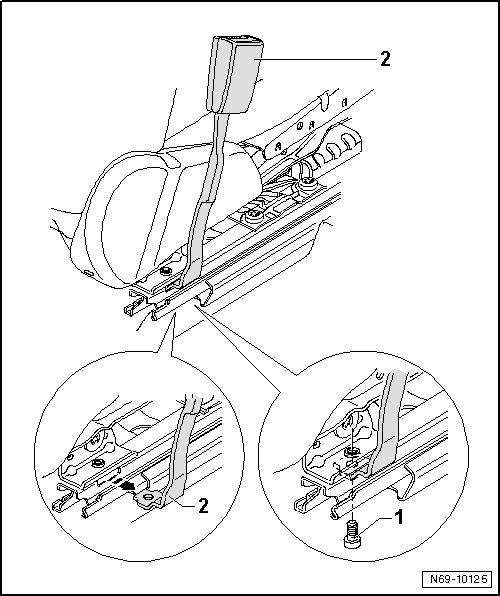 2

2

1

N69-10125