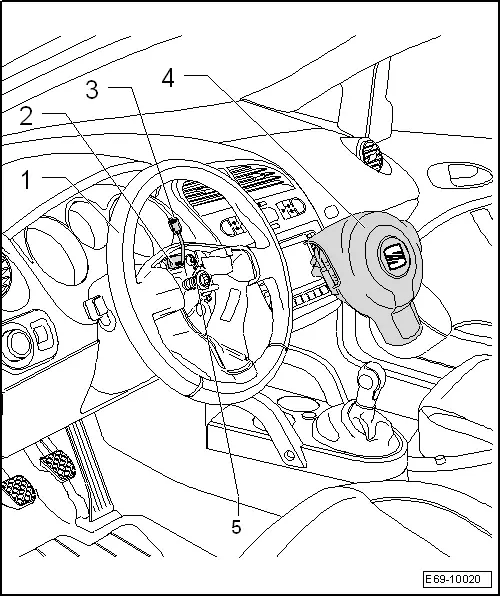 4
3
2
1
5
E69-10020