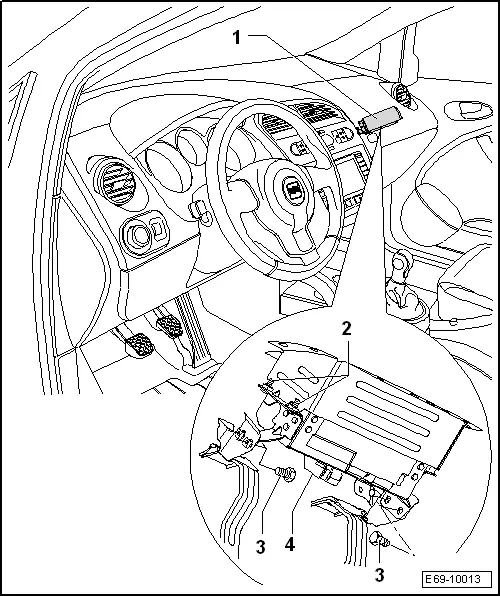 1
2
3
4
3
E69-10013