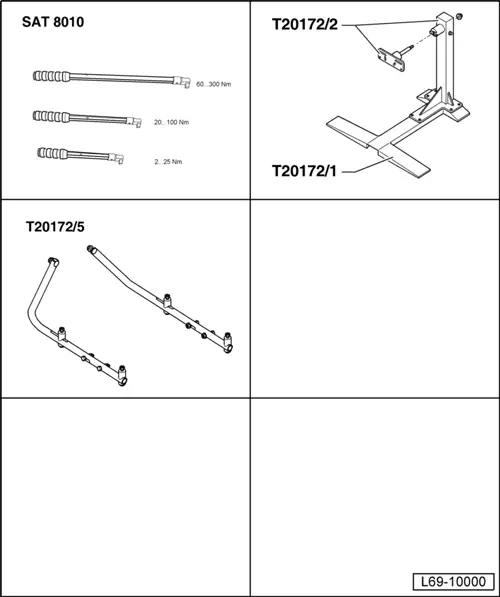 SAT 8010

60...300 Nm

20...100 Nm

2...25 Nm

T20172/2

T20172/1

T20172/5

L69-10000