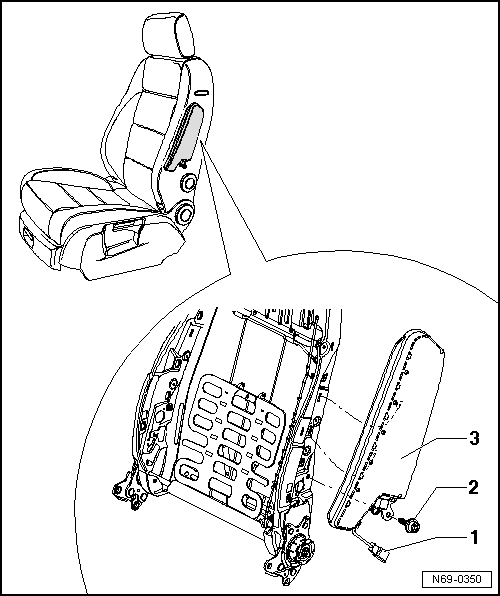 3
2
1
N69-0350