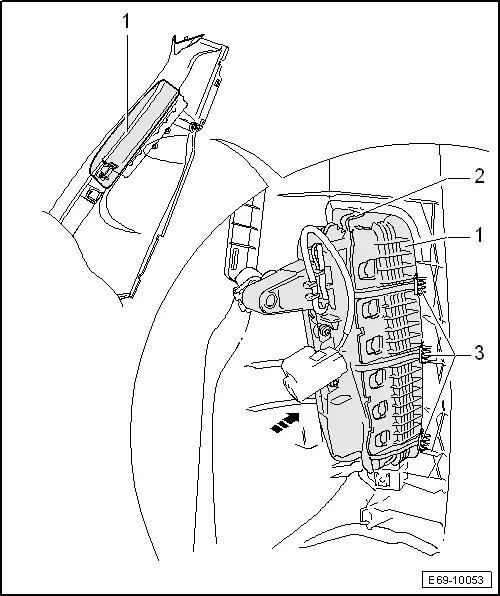 1

2

1

3

E69-10053