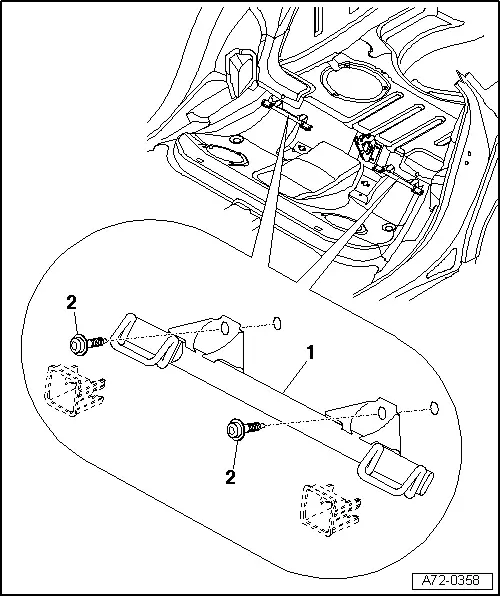 2

1

2

A72-0358