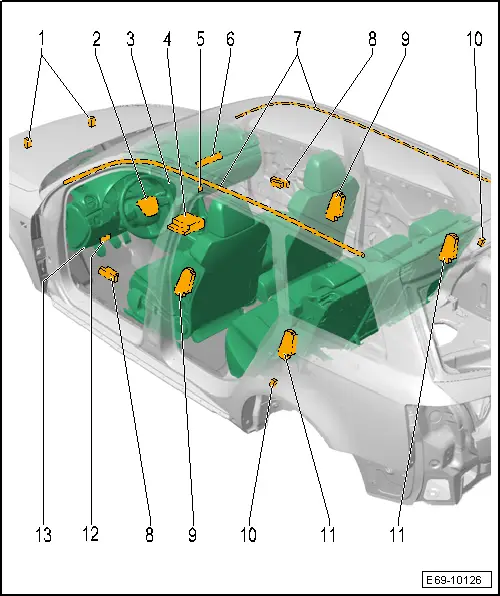 1 2 3 4 5 6 7 8 9 10

13 12 8 9 10 11 11

E69-10126