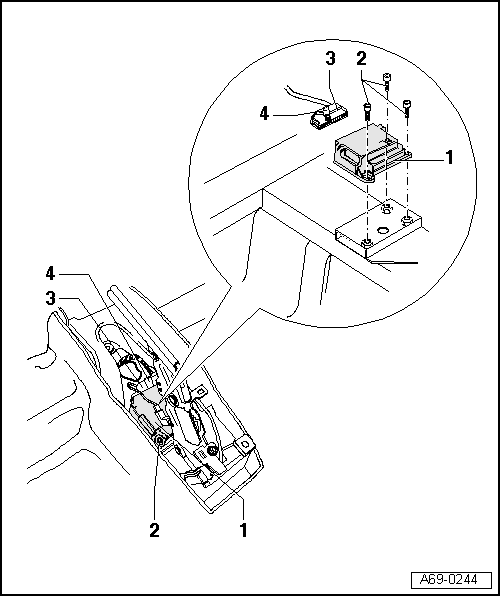 3
2
4
1
4
3
2
1
A69-0244