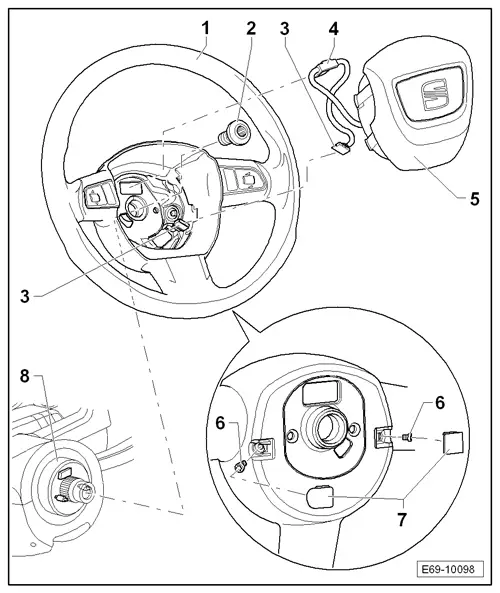 1
2
3
4
5
3
8
6
6
7
E69-10098