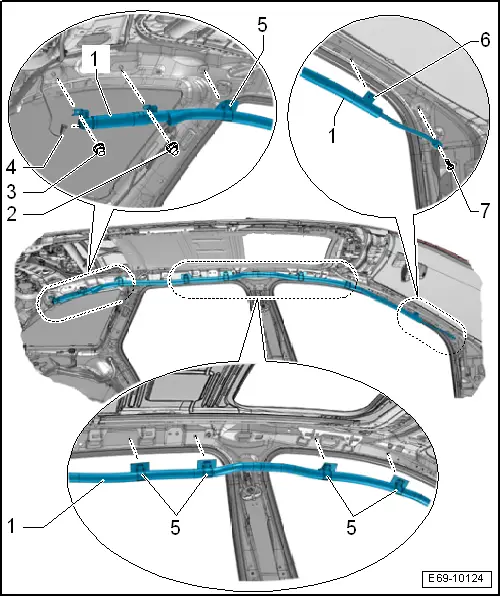 1
5
4
3
2
6
1
7
1
5
5
E69-10124