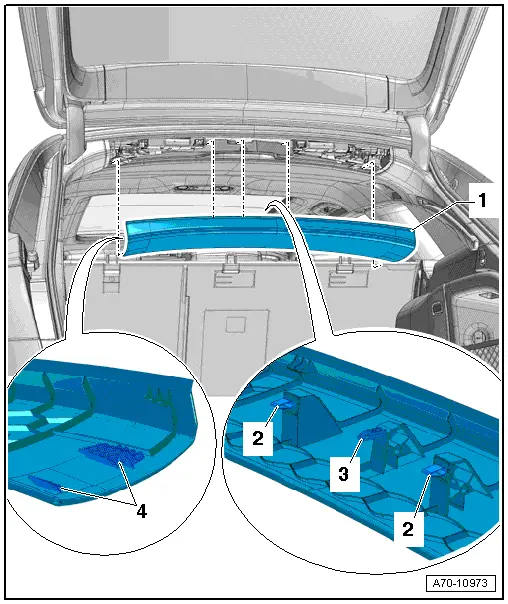 1
2
3
2
4
A70-10973