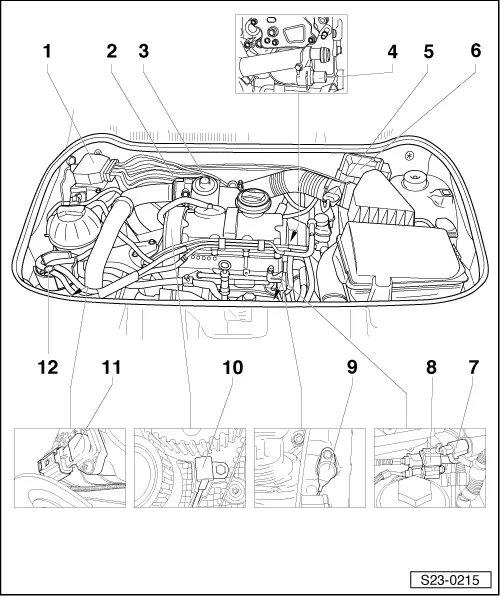 1
2
3
4
5
6
12
11
10
9
8
7
S23-0215