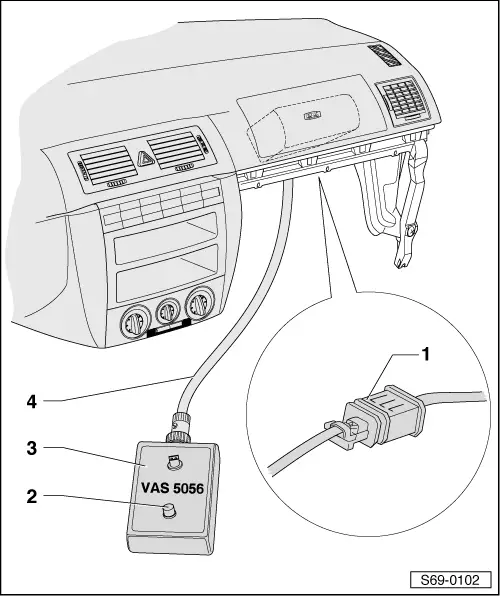 1

4

3

VAS 5056

2

S69-0102