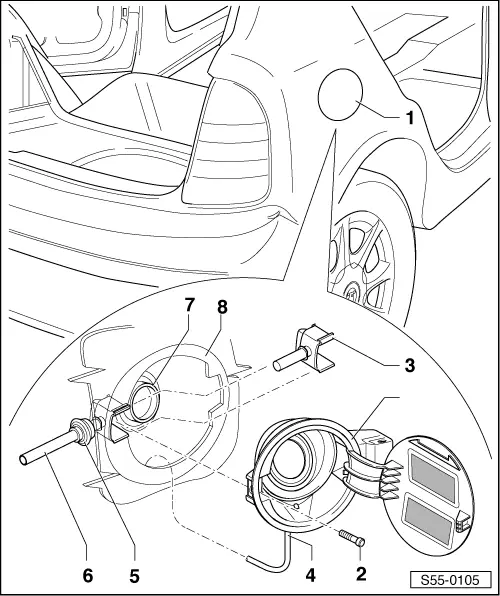 1
7
8
3
6
5
4
2
S55-0105