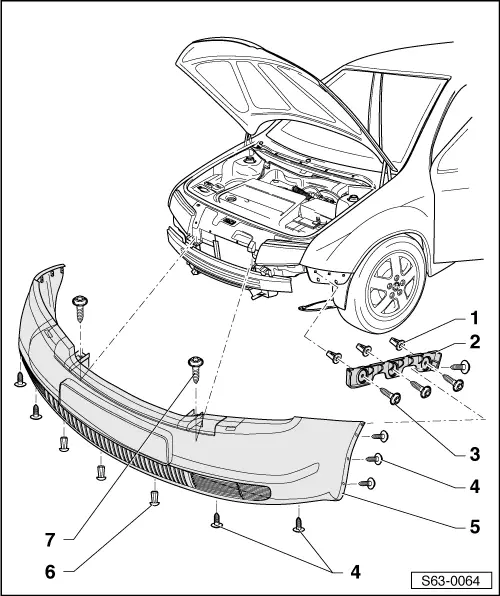 1
2
3
4
5
7
6
4
S63-0064