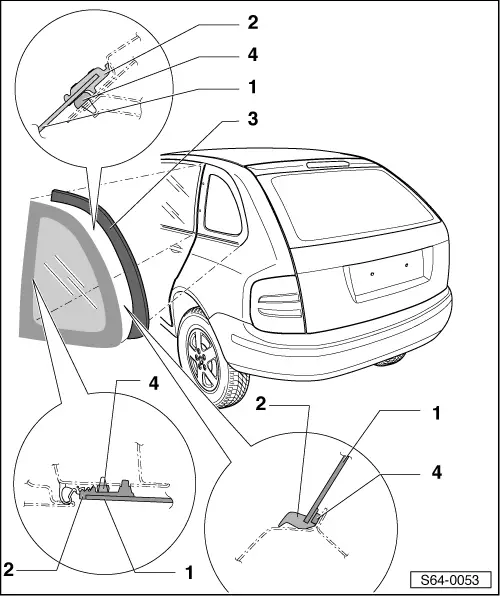 2
4
1
3
4
2
1
4
2
1
S64-0053