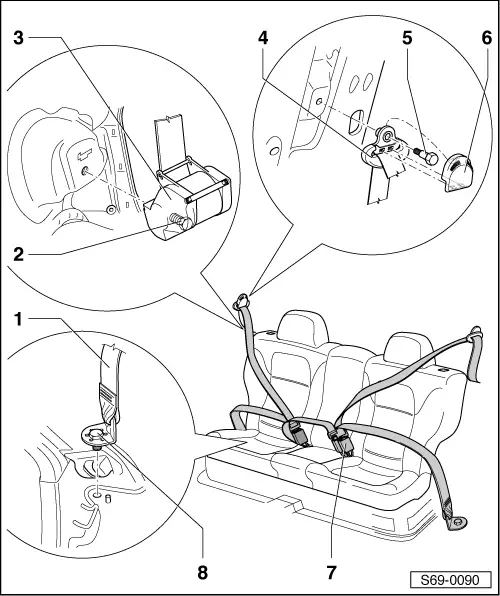 3
4
5
6
2
1
8
7
S69-0090