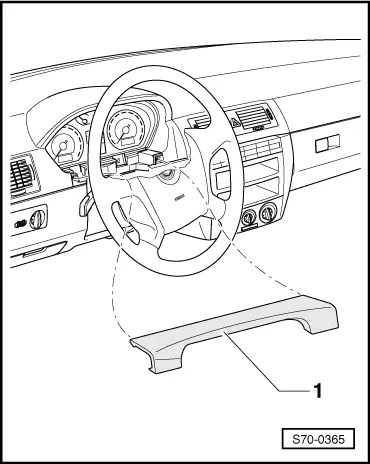 1

S70-0365