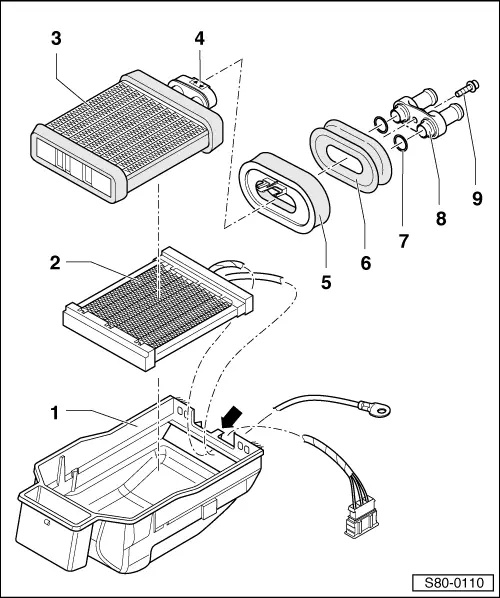 3
4
9
8
7
6
5
2
1
S80-0110