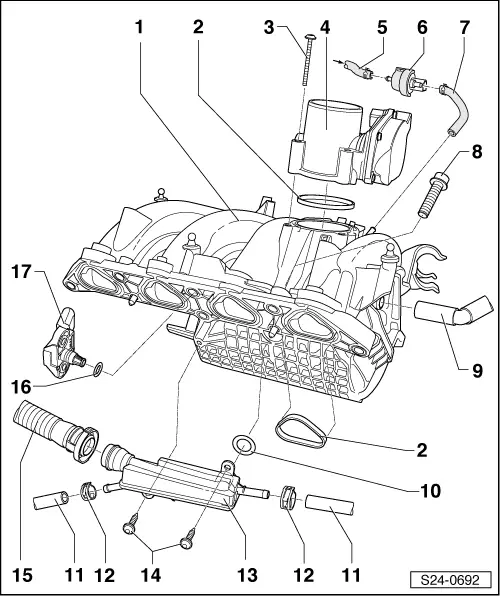 1
2
3
4
5
6
7
8
17
9
16
2
10
15
11
12
14
13
12
11
S24-0692