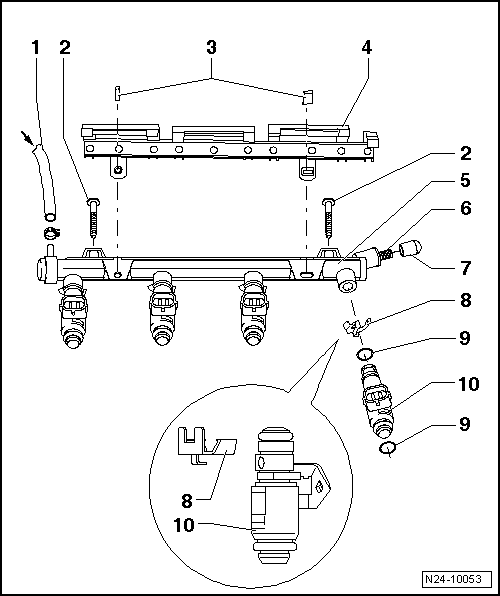 1
2
3
4
2
5
6
7
8
9
10
9
8
10
N24-10053