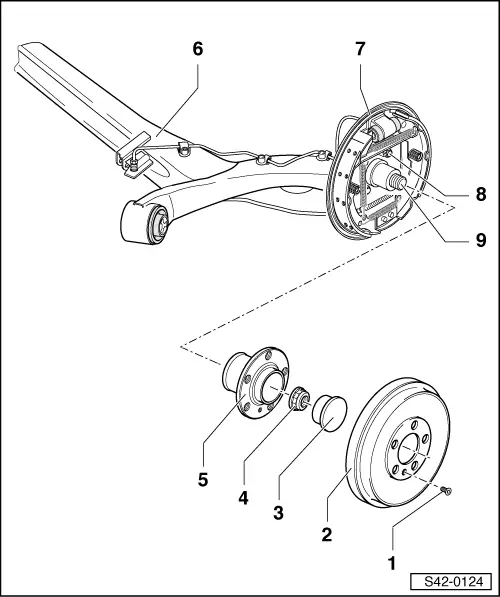 6
7
8
9
5
4
3
2
1
S42-0124