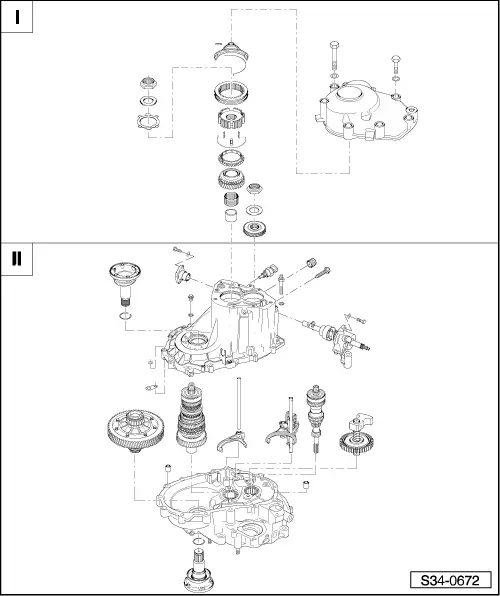 I

II

S34-0672