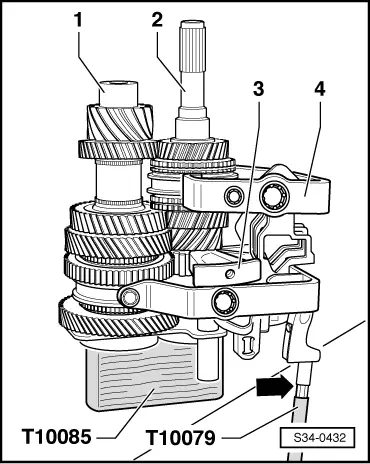 1
2
3
4
T10085
T10079
S34-0432