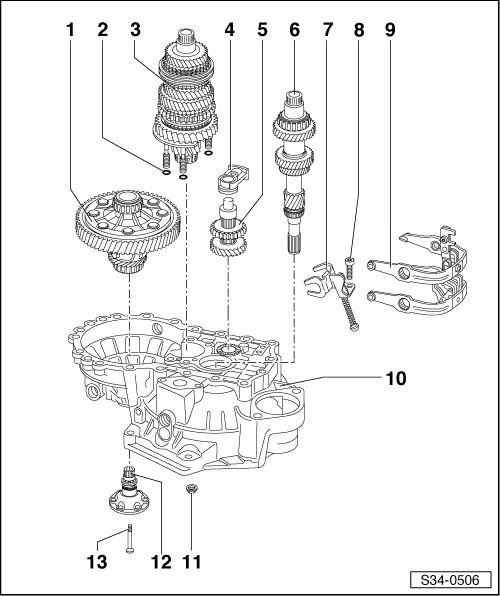 1 2 3 4 5 6 7 8 9

10

13 12 11

S34-0506