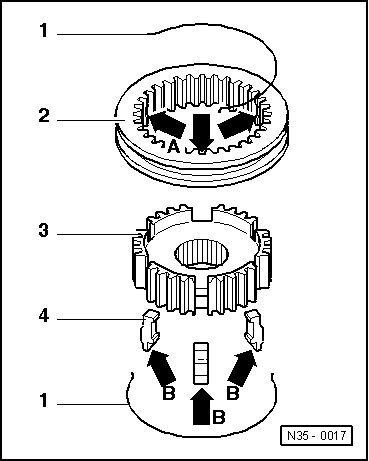 1
2
A
3
4
B
B
B
1
N35 - 0017