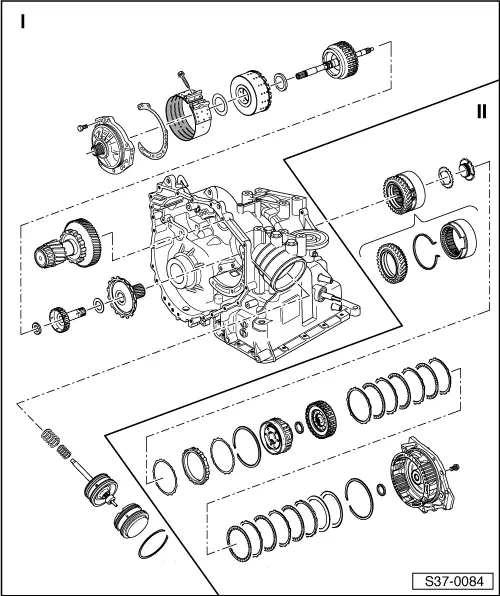 I

II

S37-0084