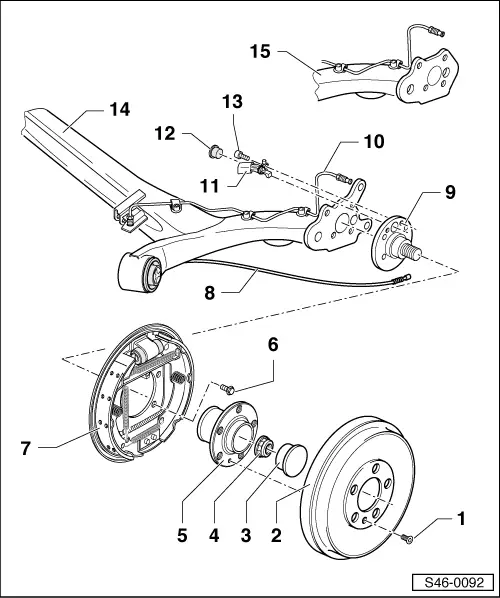 15
14
13
12
10
11
9
8
6
7
5
4
3
2
1
S46-0092