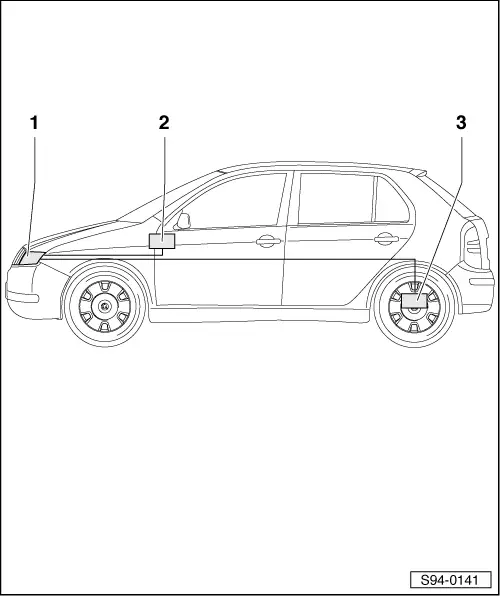 1
2
3
S94-0141