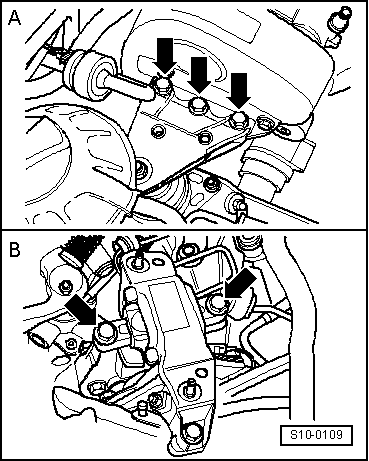 A

B

S10-0109