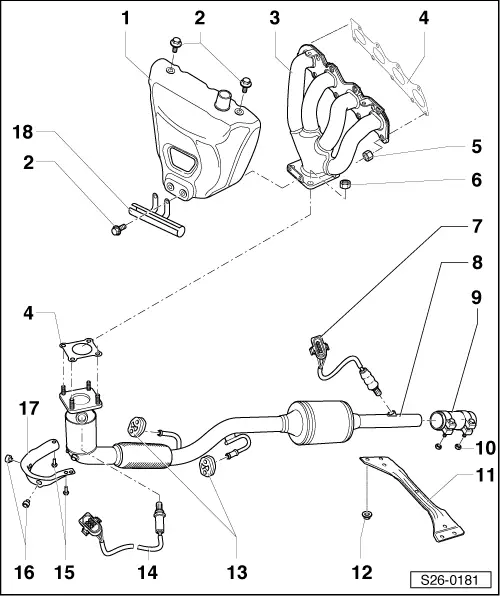 1
2
3
4
18
2
5
6
7
8
9
4
17
10
11
16
15
14
13
12
S26-0181