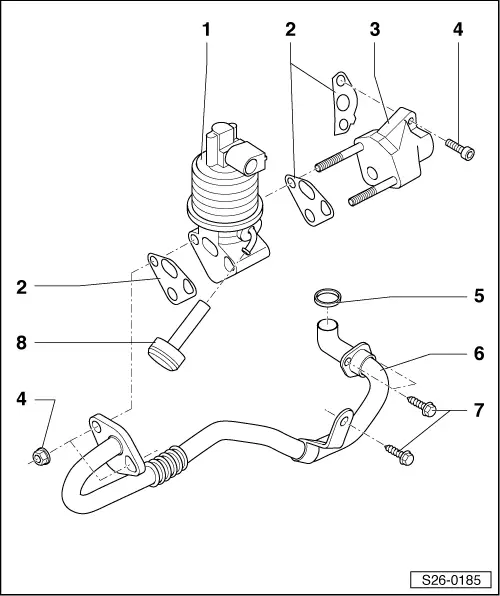 1
2
3
4
2
5
8
6
4
7
S26-0185