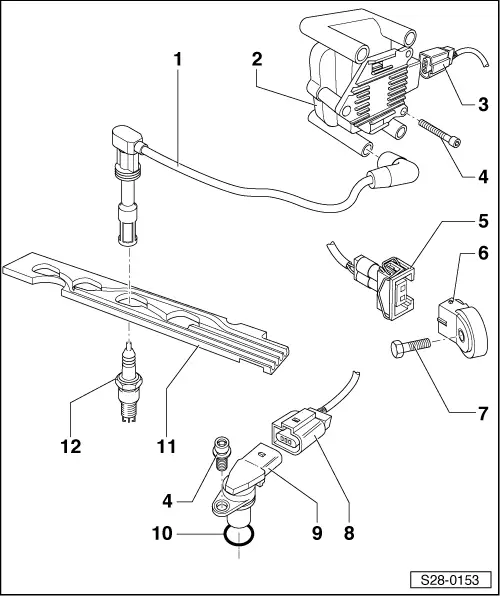 1
2
3
4
5
6
7
12
11
4
10
9
8
S28-0153