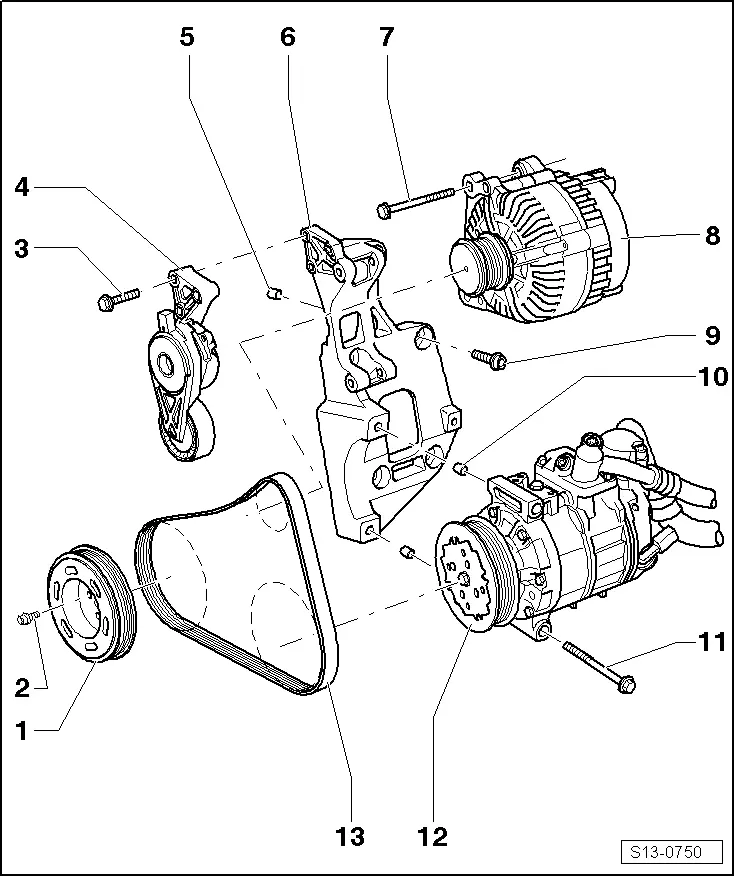 5
6
7
4
3
8
9
10
11
2
1
13
12
S13-0750