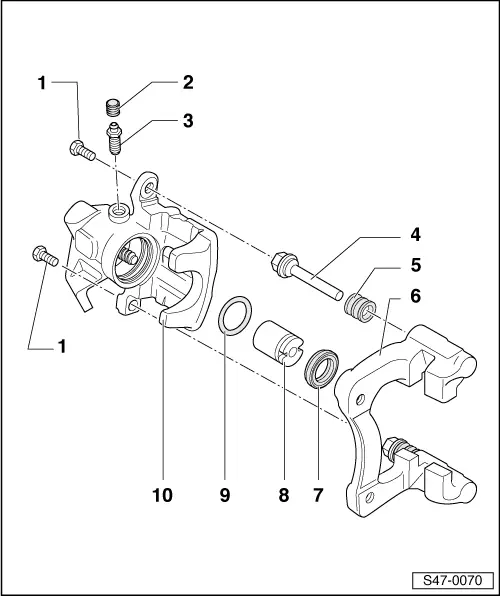 1
2
3
4
5
6
1
10
9
8
7
S47-0070