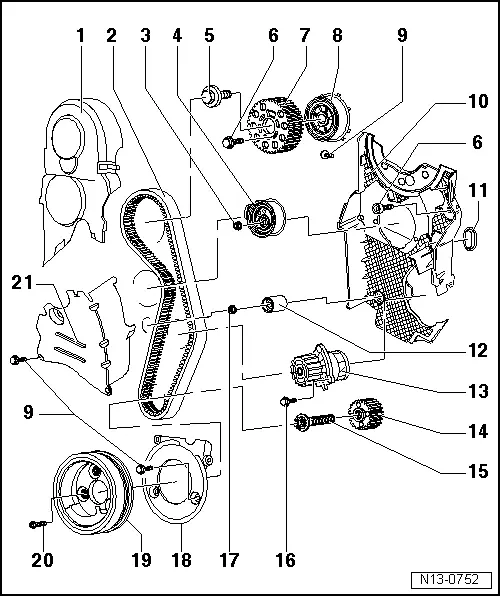 1 2 3 4 5 6 7 8 9

10
6
11
21
12
13
9
14
15

20 19 18 17 16

N13-0752