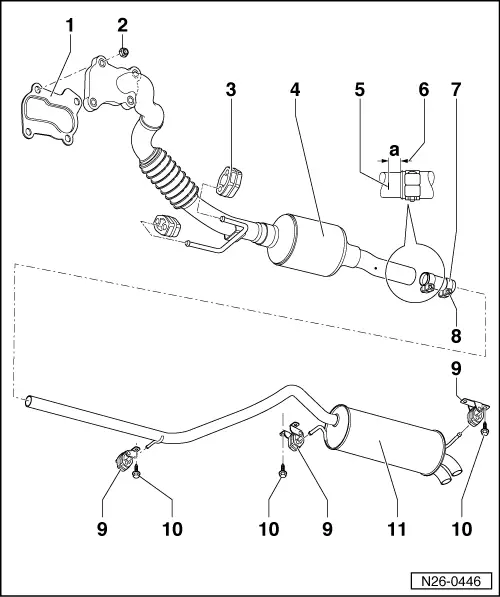 1
2
3
4
5
6
7
a
8
9
9
10
10
9
11
10
N26-0446